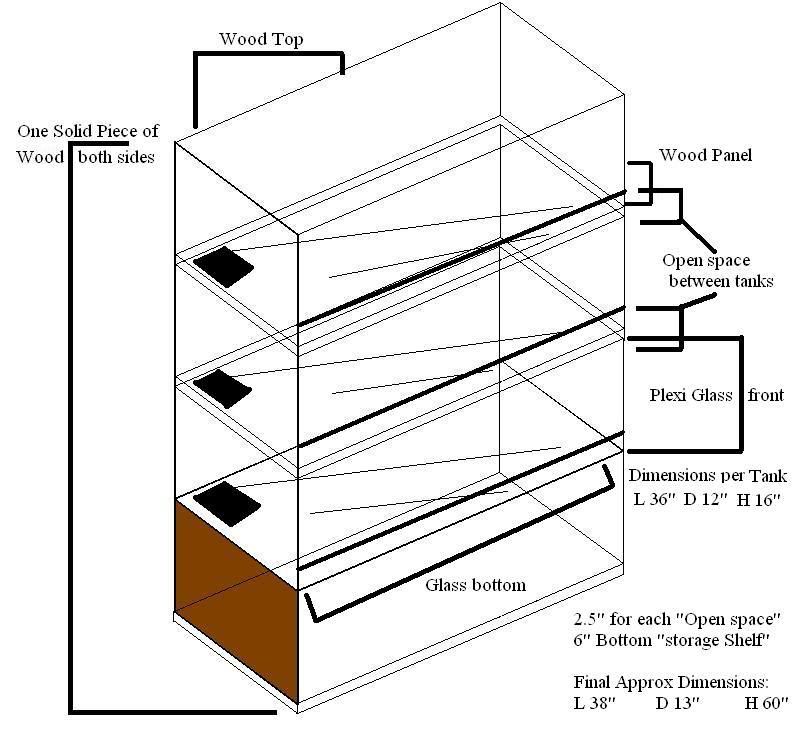 Wood Top

One Solid Piece of Wood both sides

Wood Panel

Open space between tanks

Plexi Glass front

Dimensions per Tank
L 36" D 12" H 16"

Glass bottom

2.5" for each "Open space"
6" Bottom "storage Shelf"

Final Approx Dimensions:
L 38" D 13" H 60"